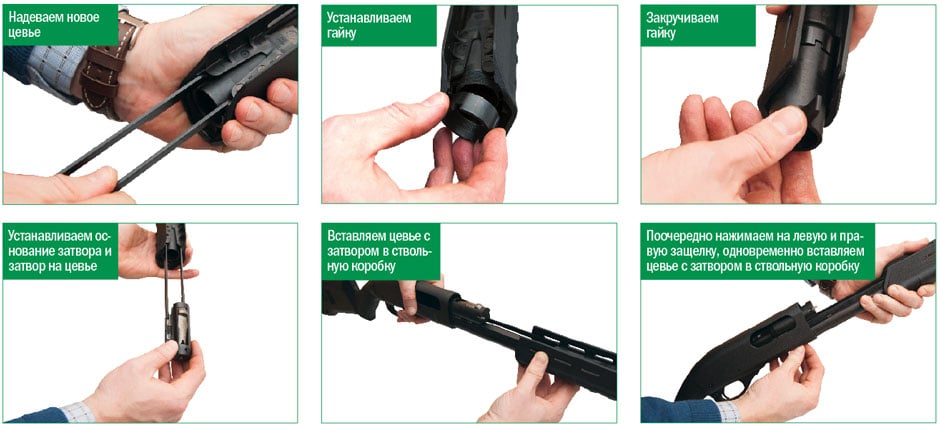 Надеваем новое цевье

Устанавливаем гайку

Закручиваем гайку

Устанавливаем основание затвора и затвор на цевье

Вставляем цевье с затвором в ствольную коробку

Поочередно нажимаем на левую и правую защелку, одновременно вставляем цевье с затвором в ствольную коробку