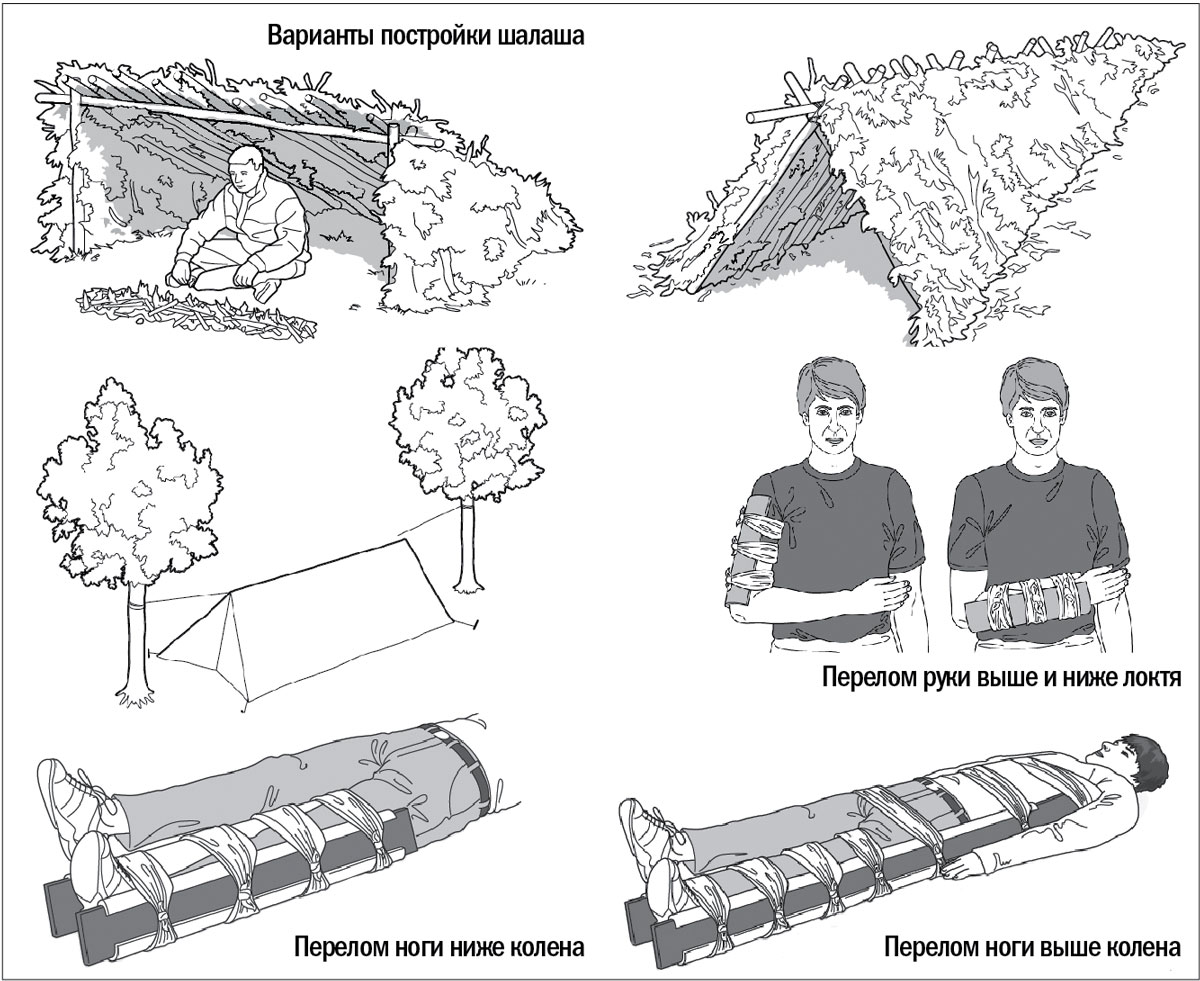 Варианты постройки шалаша

Перелом руки выше и ниже локтя

Перелом ноги ниже колена

Перелом ноги выше колена